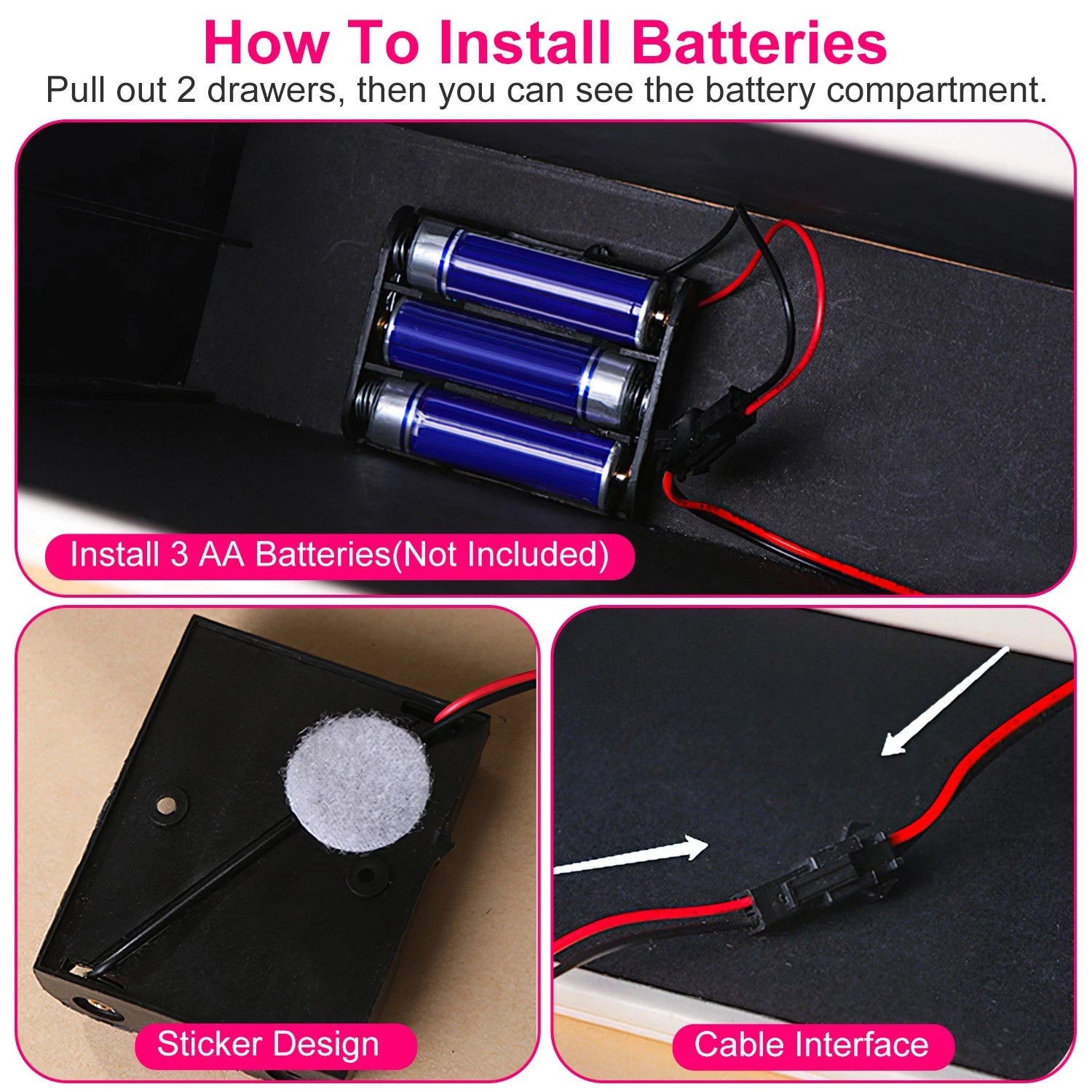 How To Install Batteries
Pull out 2 drawers, then you can see the battery compartment.

Install 3 AA Batteries(Not Included)

Sticker Design

Cable Interface