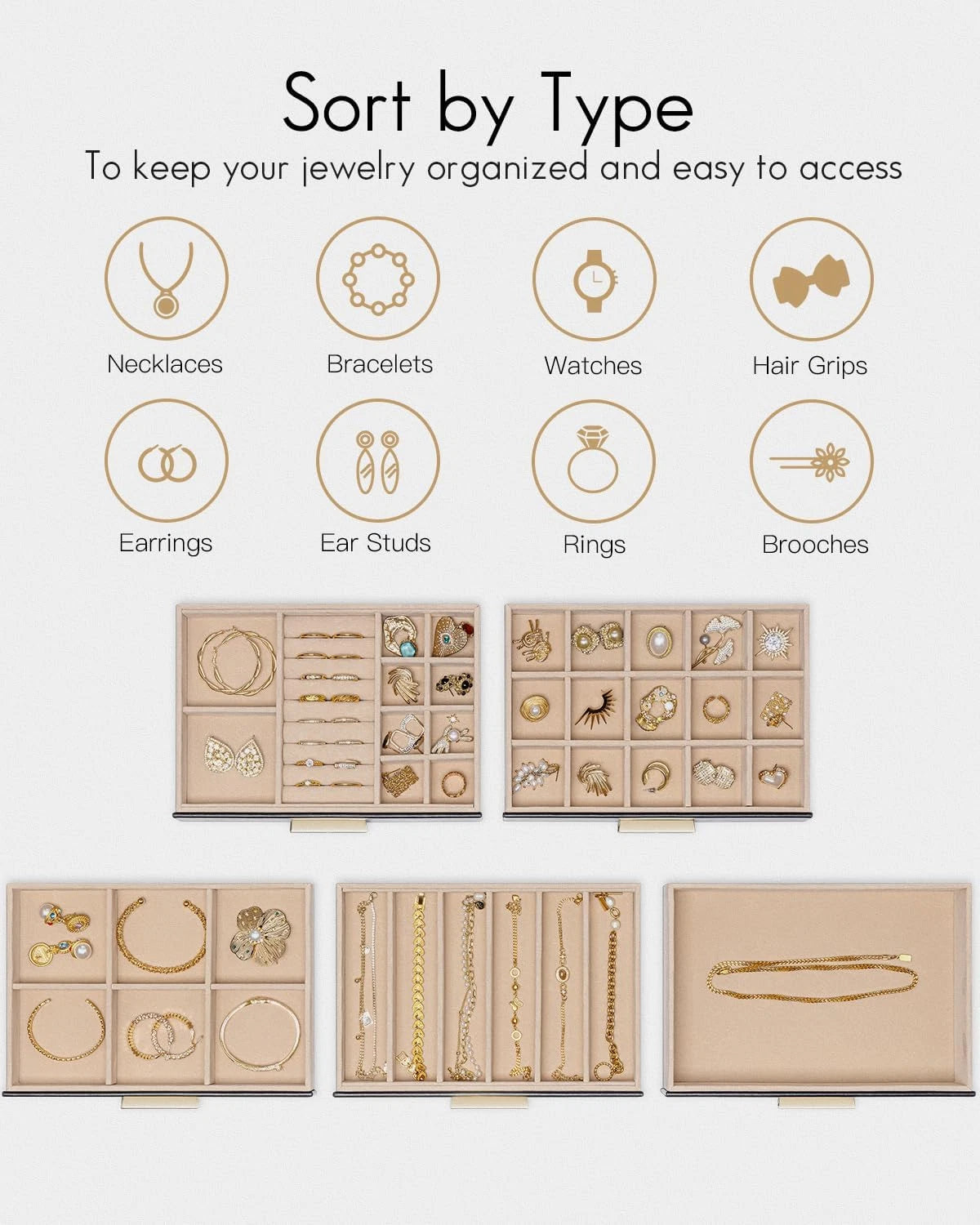 Sort by Type

To keep your jewelry organized and easy to access

Necklaces

Bracelets

Watches

Hair Grips

Earrings

Ear Studs

Rings

Brooches